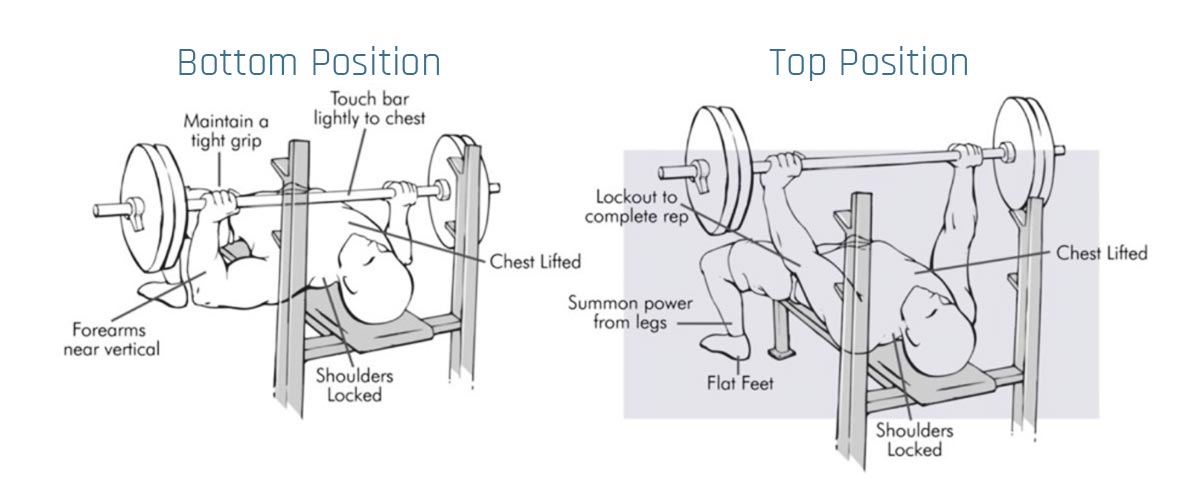 Bottom Position

Maintain a tight grip

Touch bar lightly to chest

Chest Lifted

Forearms near vertical

Shoulders Locked

Top Position

Lockout to complete rep

Chest Lifted

Summon power from legs

Flat Feet

Shoulders Locked